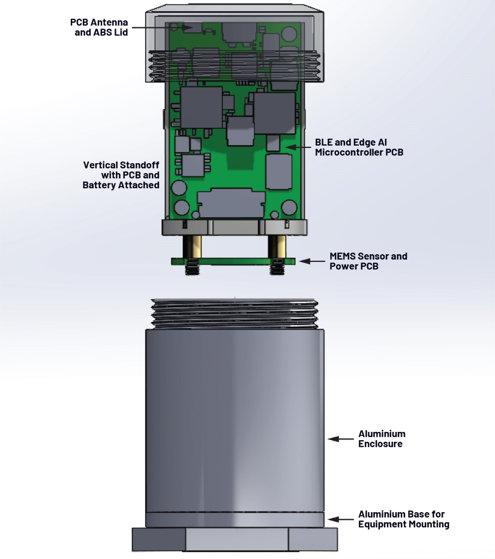 PCB Antenna and ABS Lid

BLE and Edge AI Microcontroller PCB

Vertical Standoff with PCB and Battery Attached

MEMS Sensor and Power PCB

Aluminium Enclosure

Aluminium Base for Equipment Mounting