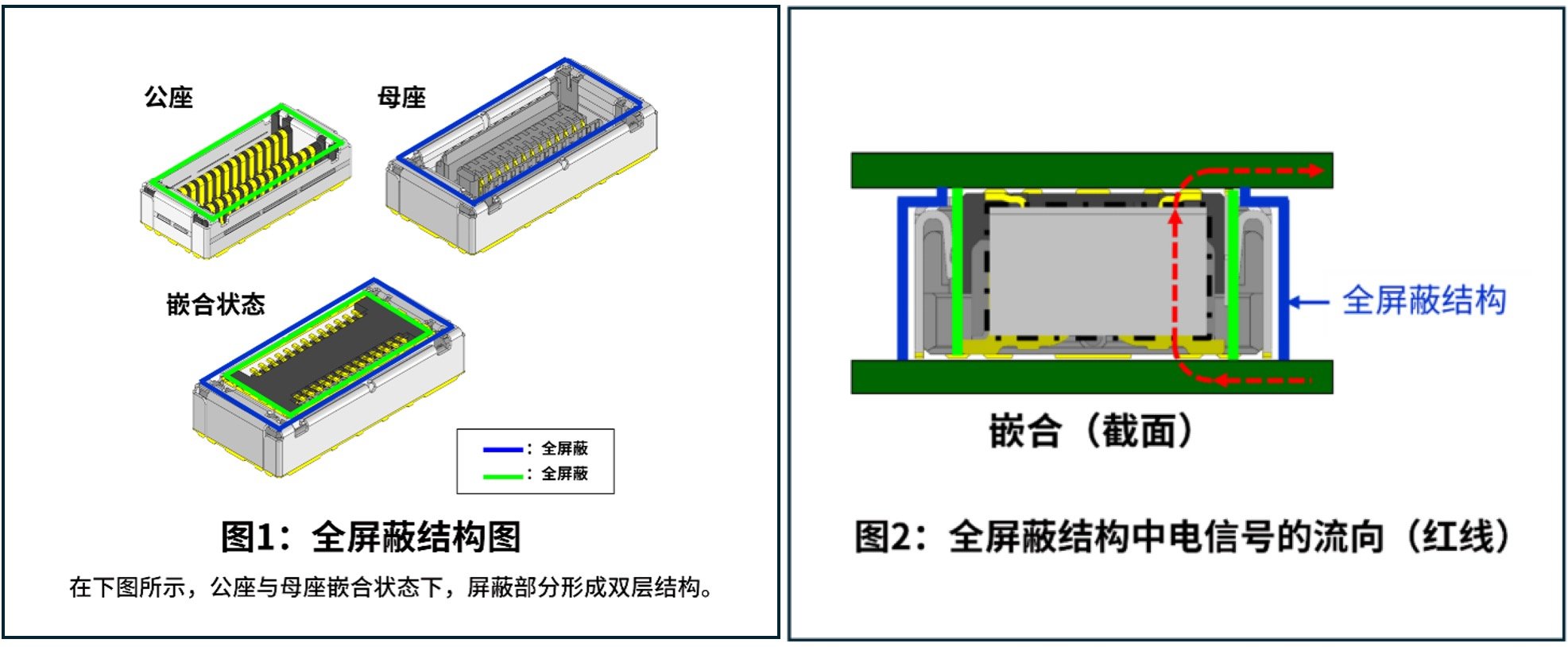 公座

母座

嵌合状态

：全屏蔽
：全屏蔽

图1：全屏蔽结构图

在下图所示，公座与母座嵌合状态下，屏蔽部分形成双层结构。

全屏蔽结构

嵌合（截面）

图2：全屏蔽结构中电信号的流向（红线）