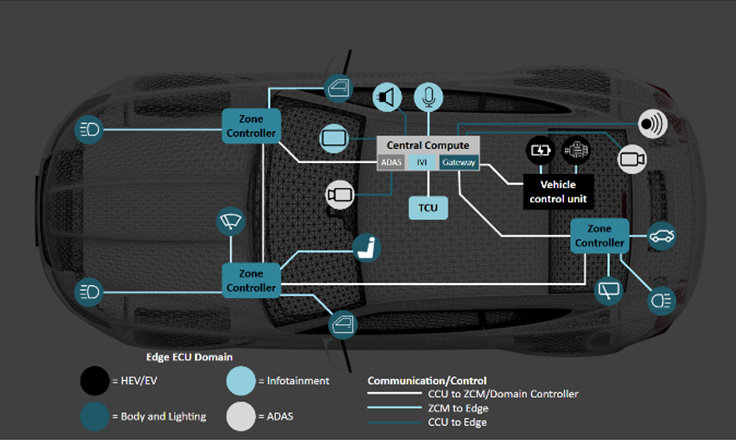 Zone Controller

Central Compute

ADAS

IVI

Gateway

TCU

Vehicle control unit

Zone Controller

Zone Controller

Edge ECU Domain

= HEV/EV

= Infotainment

= Body and Lighting

= ADAS

Communication/Control

CCU to ZCM/Domain Controller

ZCM to Edge

CCU to Edge